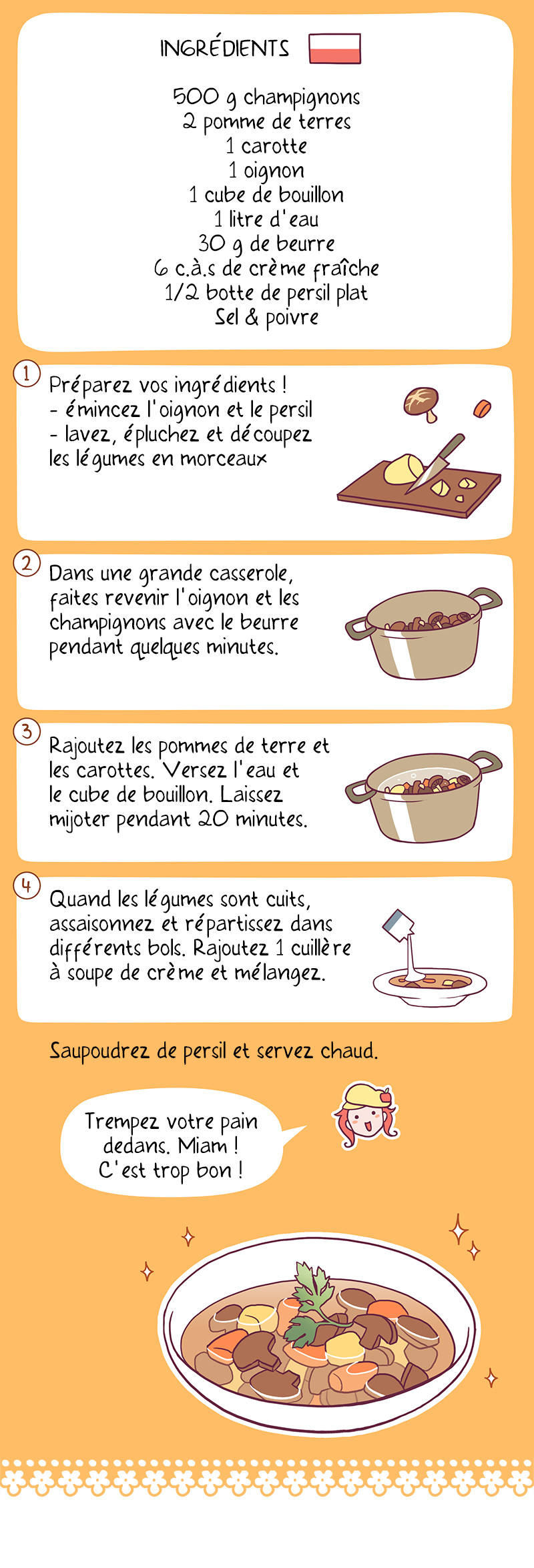 INGRÉDIENTS

500 g champignons
2 pomme de terres
1 carotte
1 oignon
1 cube de bouillon
1 litre d'eau
30 g de beurre
6 c.à.s de crème fraîche
1/2 botte de persil plat
Sel & poivre

1 Préparez vos ingrédients !
- émincez l'oignon et le persil
- lavez, épluchez et découpez les légumes en morceaux

2 Dans une grande casserole, faites revenir l'oignon et les champignons avec le beurre pendant quelques minutes.

3 Rajoutez les pommes de terre et les carottes. Versez l'eau et le cube de bouillon. Laissez mijoter pendant 20 minutes.

4 Quand les légumes sont cuits, assaisonnez et répartissez dans différents bols. Rajoutez 1 cuillère à soupe de crème et mélangez.

Saupoudrez de persil et servez chaud.

Trempez votre pain dedans. Miam ! C'est trop bon !