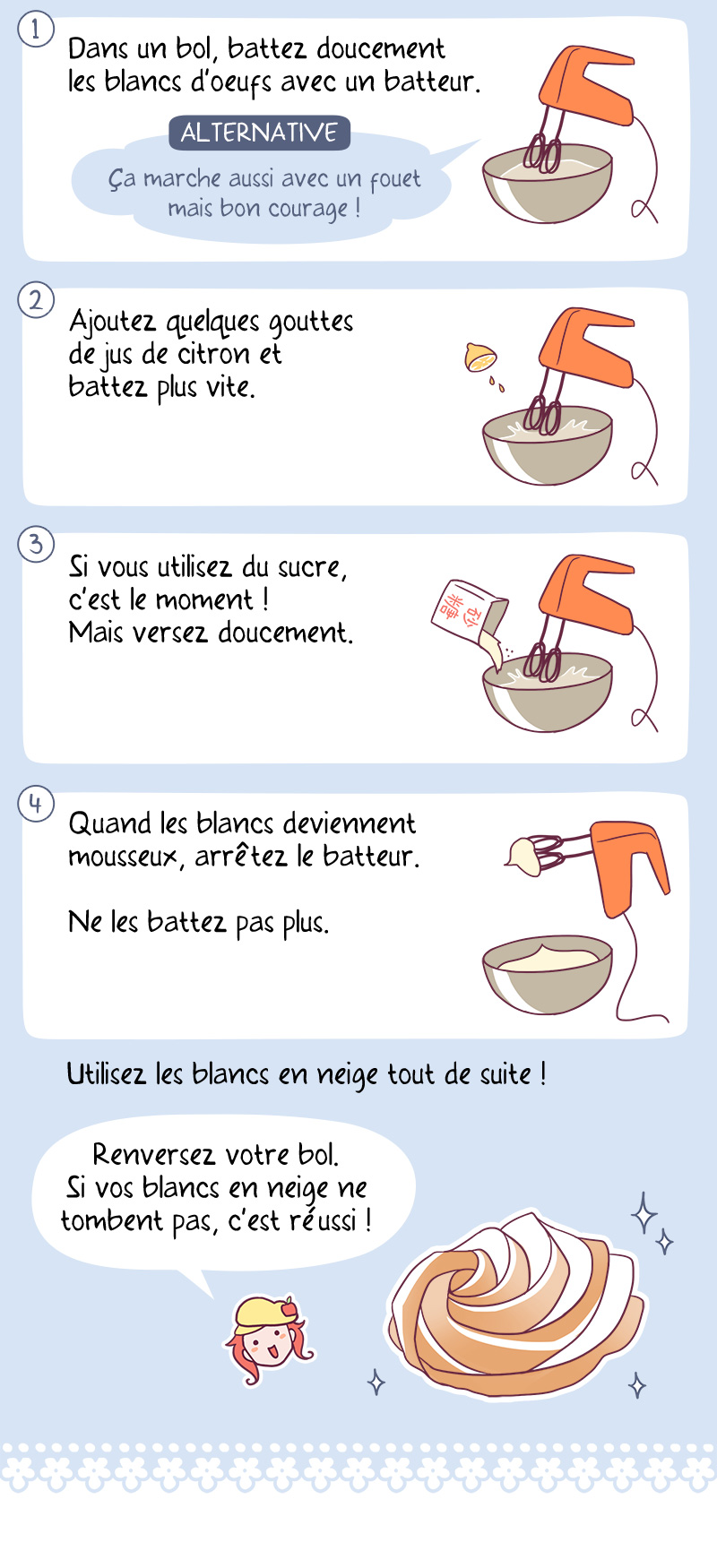 1
Dans un bol, battez doucement les blancs d'oeufs avec un batteur.

ALTERNATIVE
Ça marche aussi avec un fouet mais bon courage !

2
Ajoutez quelques gouttes de jus de citron et battez plus vite.

3
Si vous utilisez du sucre, c'est le moment ! Mais versez doucement.

砂糖

4
Quand les blancs deviennent mousseux, arrêtez le batteur.

Ne les battez pas plus.

Utilisez les blancs en neige tout de suite !

Renversez votre bol. Si vos blancs en neige ne tombent pas, c'est réussi !